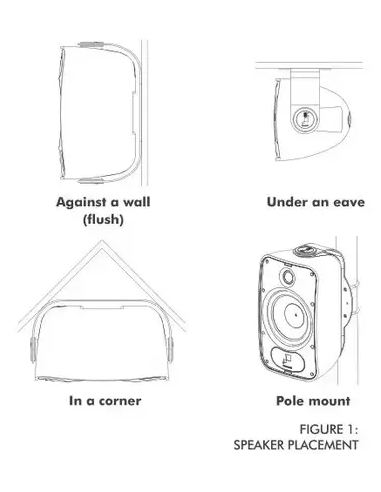 Against a wall
(flush)

Under an eave

In a corner

Pole mount

FIGURE 1:
SPEAKER PLACEMENT